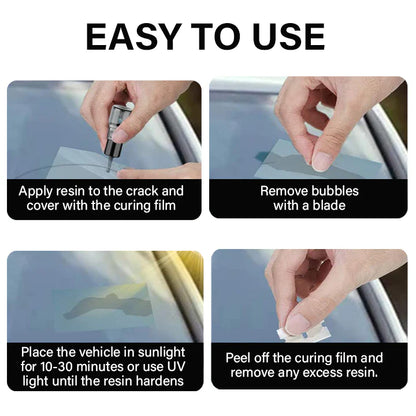 EASY TO USE

Apply resin to the crack and cover with the curing film

Remove bubbles with a blade

Place the vehicle in sunlight for 10-30 minutes or use UV light until the resin hardens

Peel off the curing film and remove any excess resin.