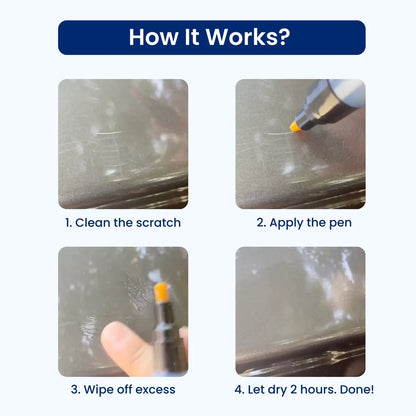 How It Works?

1. Clean the scratch

2. Apply the pen

3. Wipe off excess

4. Let dry 2 hours. Done!